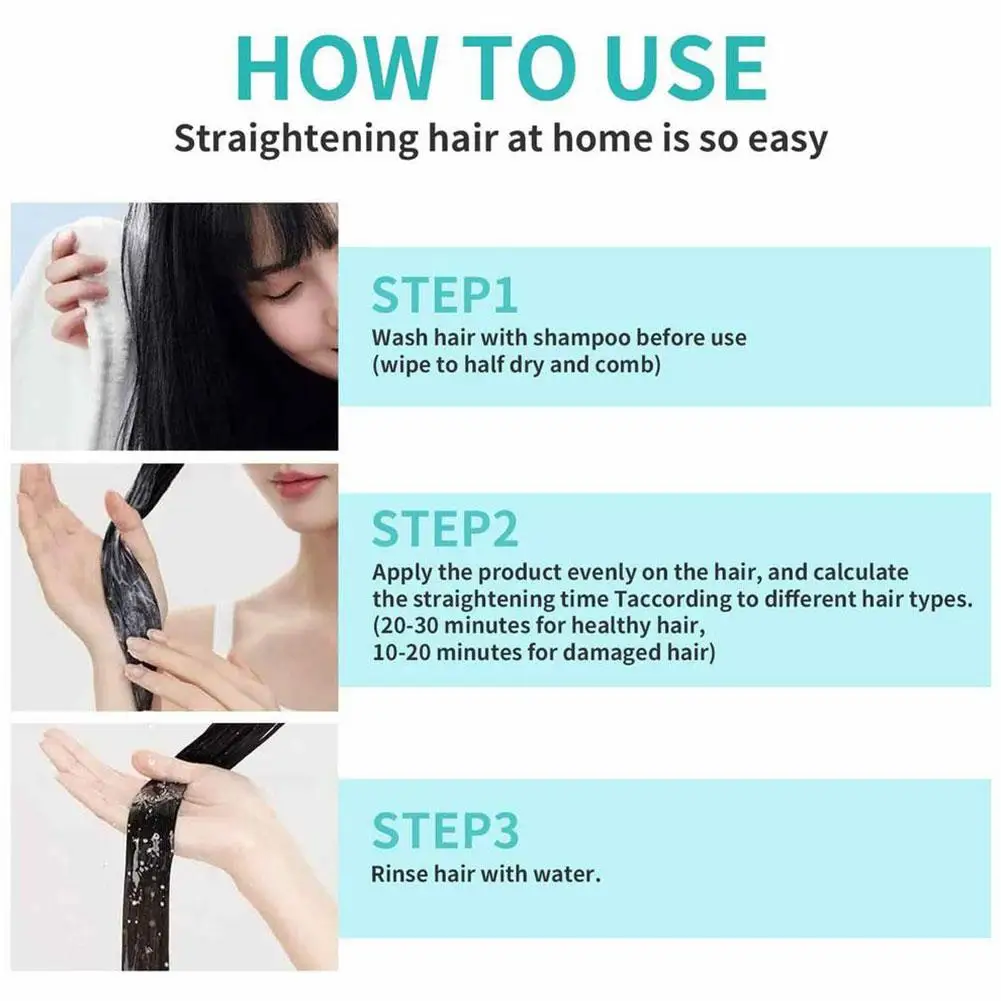 HOW TO USE

Straightening hair at home is so easy

STEP1

Wash hair with shampoo before use (wipe to half dry and comb)

STEP2

Apply the product evenly on the hair, and calculate the straightening time Taccording to different hair types. (20-30 minutes for healthy hair, 10-20 minutes for damaged hair)

STEP3

Rinse hair with water.