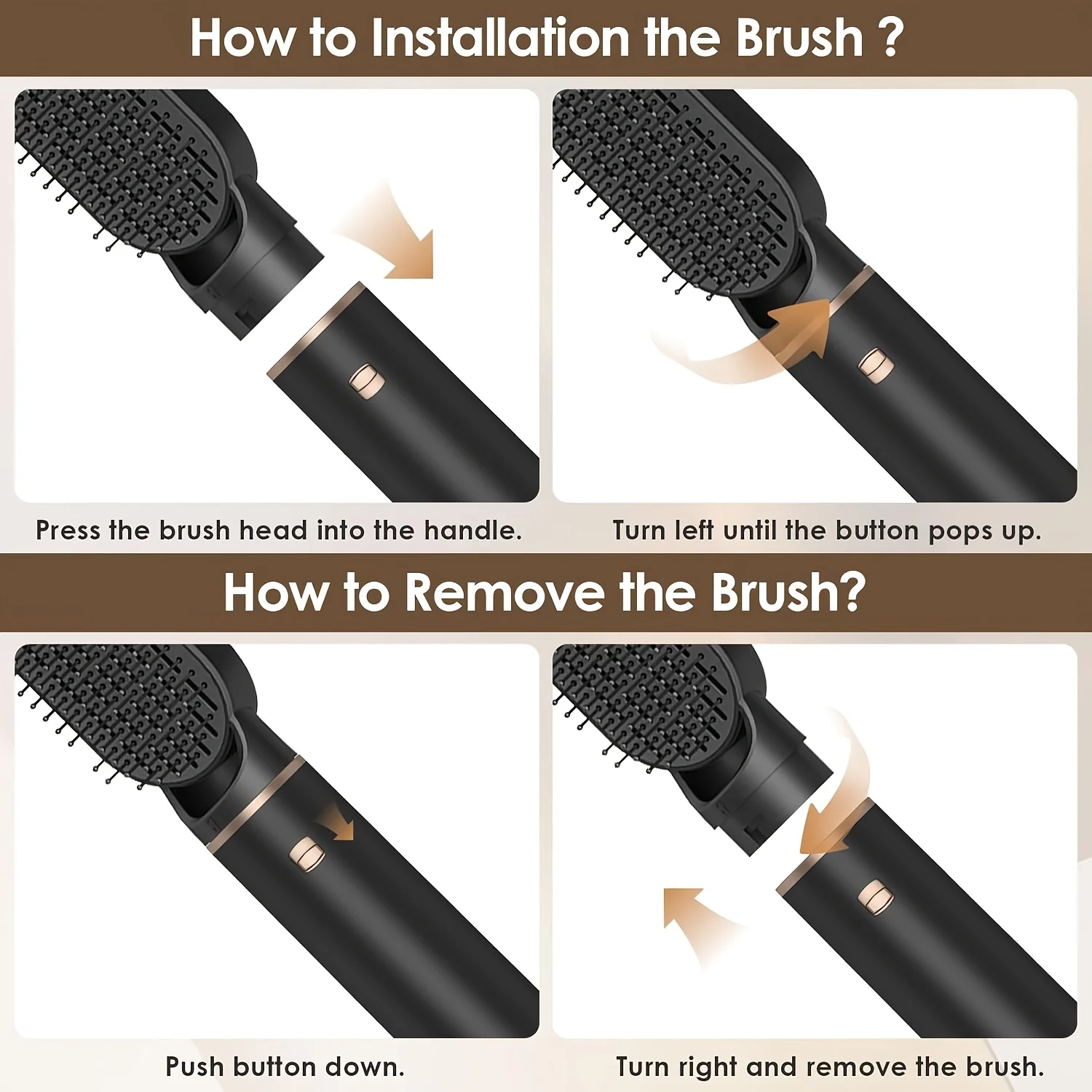 How to Installation the Brush ?

Press the brush head into the handle.

Turn left until the button pops up.

How to Remove the Brush?

Push button down.

Turn right and remove the brush.