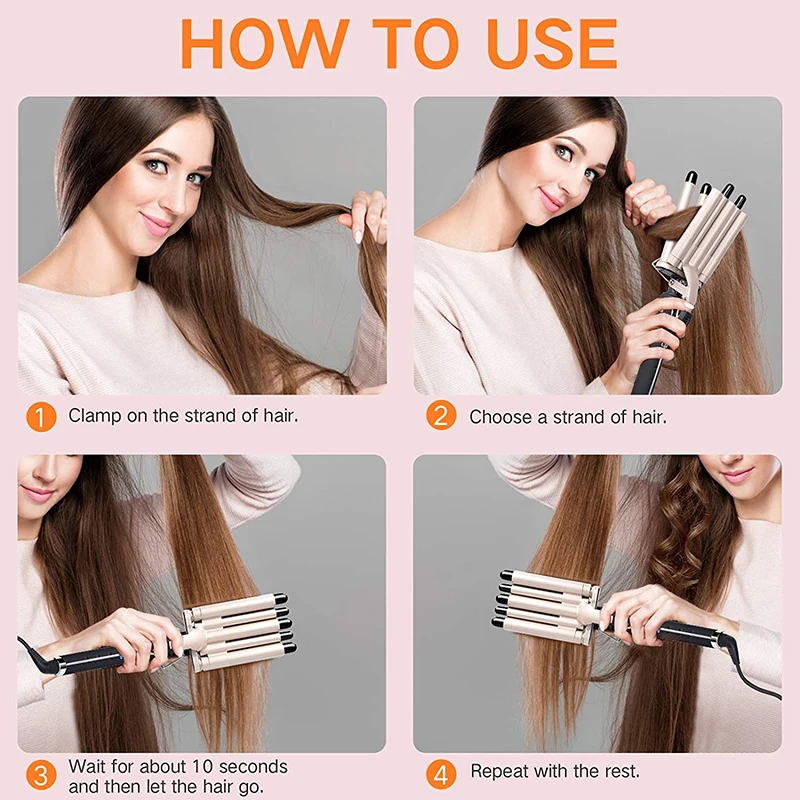 HOW TO USE

1 Clamp on the strand of hair.

2 Choose a strand of hair.

3 Wait for about 10 seconds and then let the hair go.

4 Repeat with the rest.