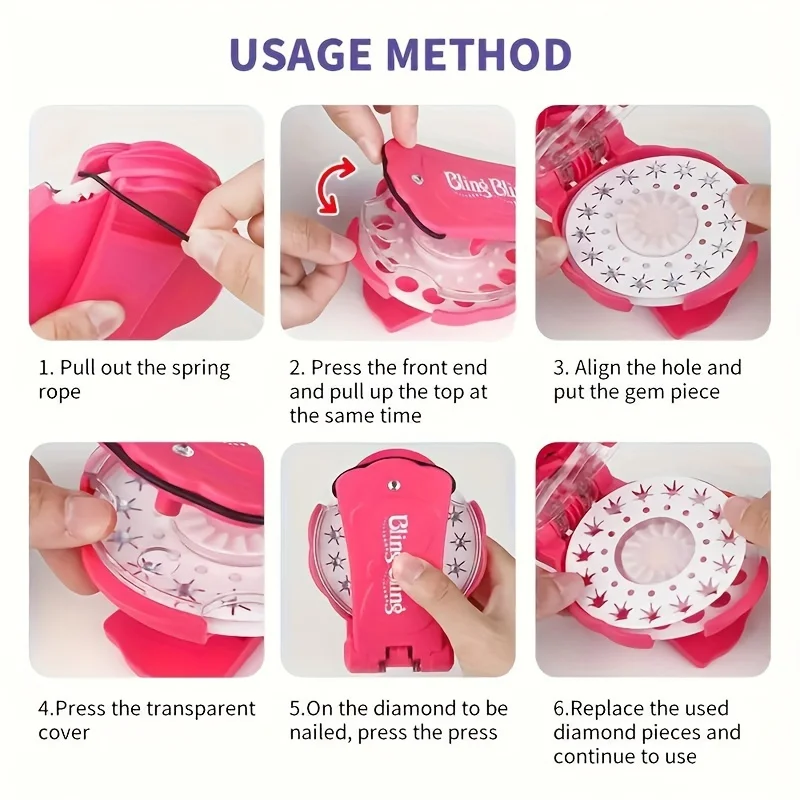 USAGE METHOD

Bling Bling

1. Pull out the spring rope

2. Press the front end and pull up the top at the same time

3. Align the hole and put the gem piece

Bling Bling

4.Press the transparent cover

5.On the diamond to be nailed, press the press

6.Replace the used diamond pieces and continue to use