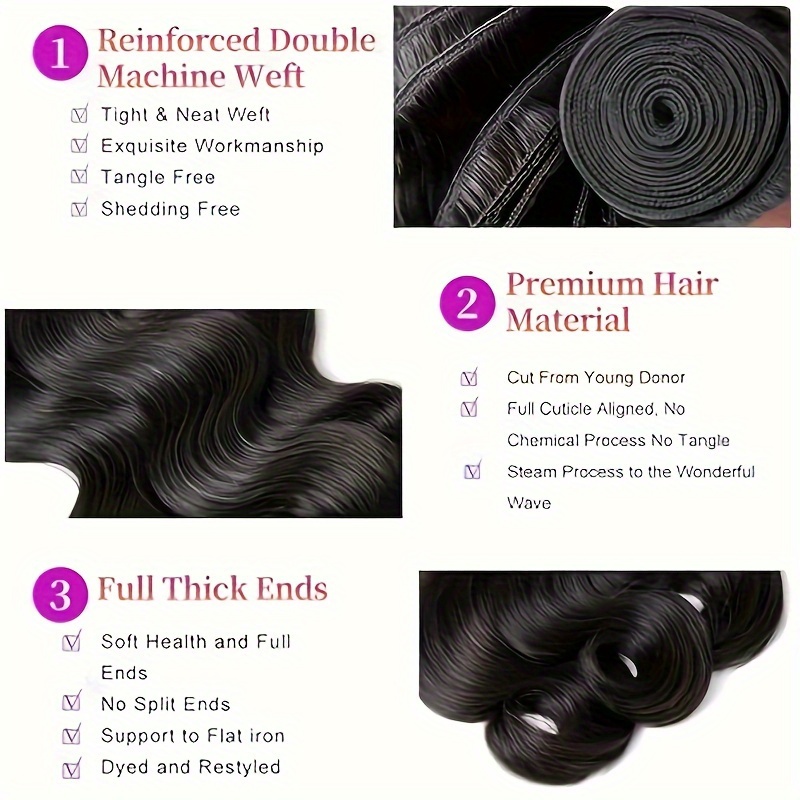 1 Reinforced Double Machine Weft

Tight & Neat Weft
Exquisite Workmanship
Tangle Free
Shedding Free

2 Premium Hair Material

Cut From Young Donor
Full Cuticle Aligned, No Chemical Process No Tangle
Steam Process to the Wonderful Wave

3 Full Thick Ends

Soft Health and Full Ends
No Split Ends
Support to Flat iron
Dyed and Restyled